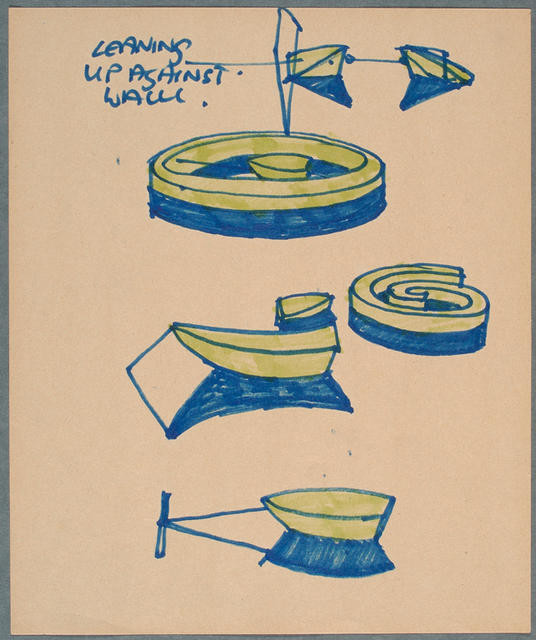 LEANING UP AGAINST. WALL.